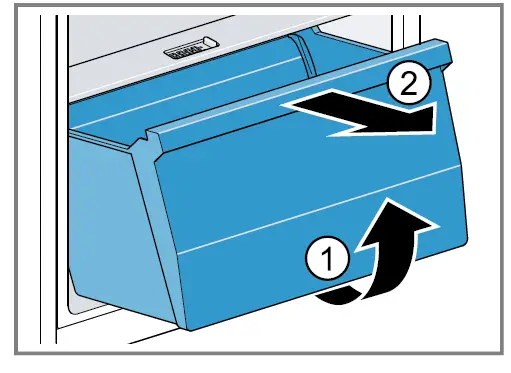 2
1