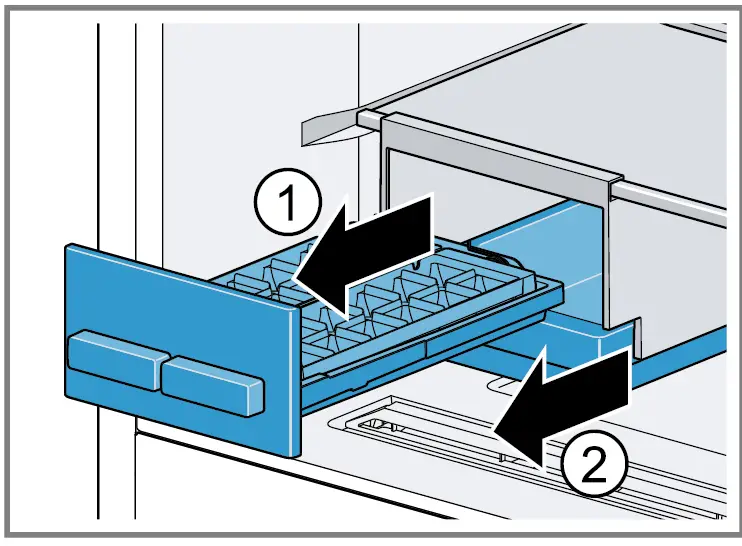 1
2