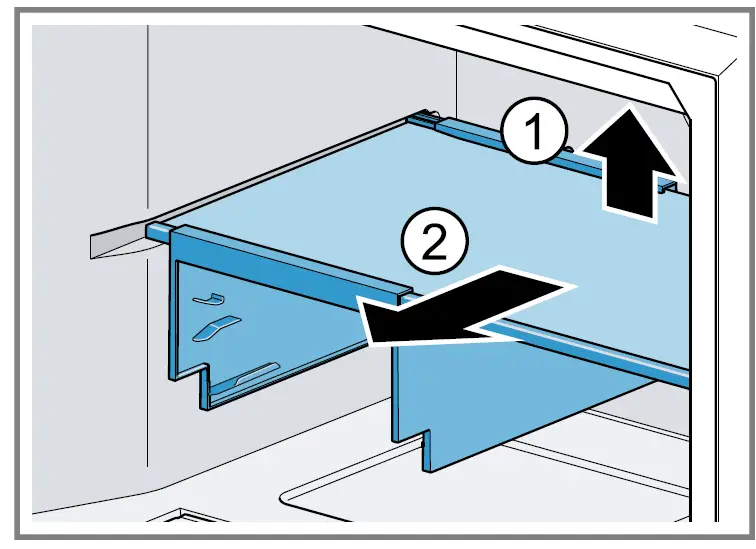 1

2