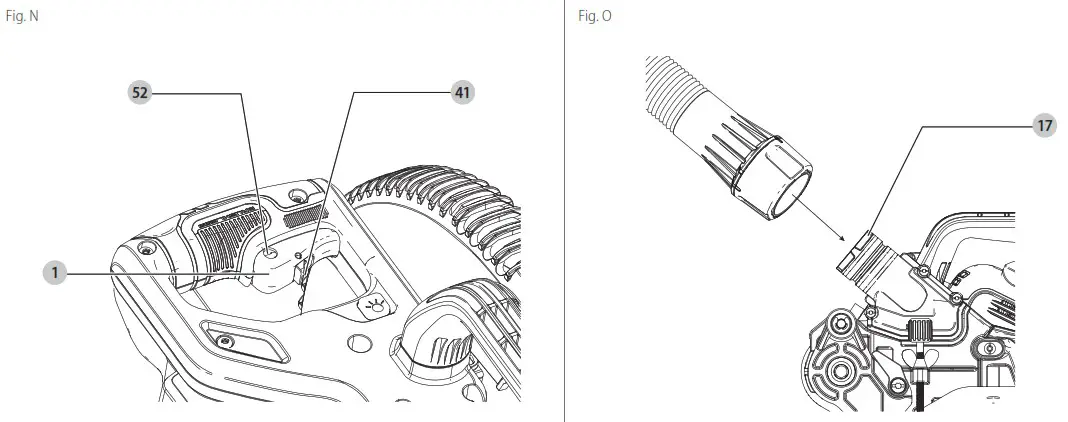 Fig. N

52

41

1

Fig. O

17