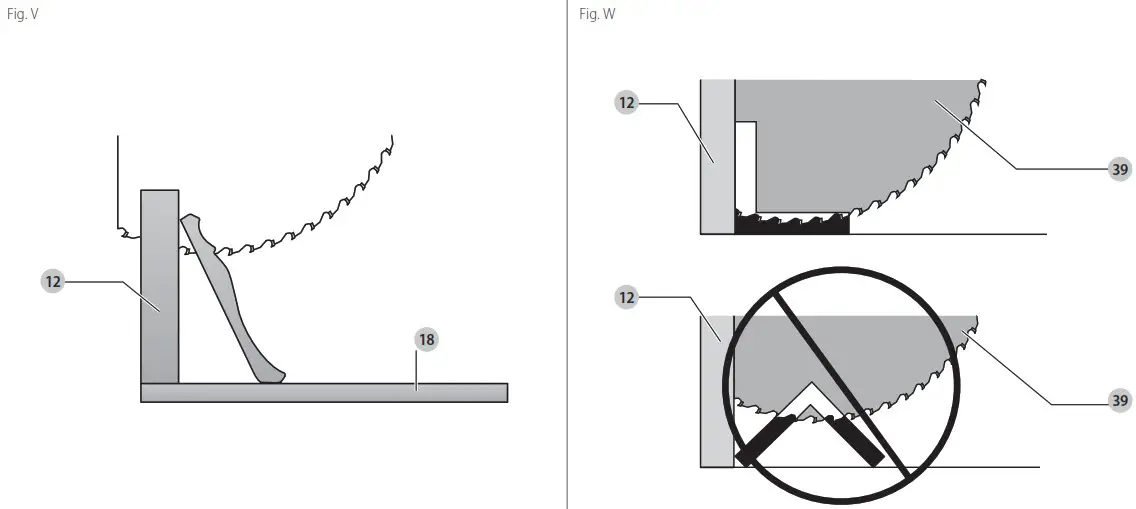 Fig. V

12

18

Fig. W

12

39

12

39