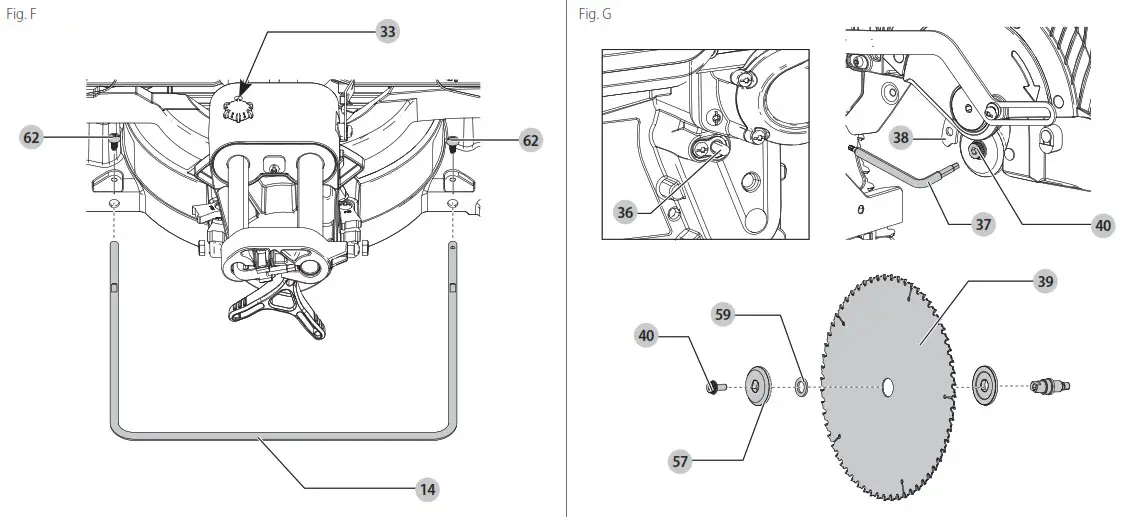 Fig. F

33

62

62

14

Fig. G

36

38

37

40

39

59

40

57