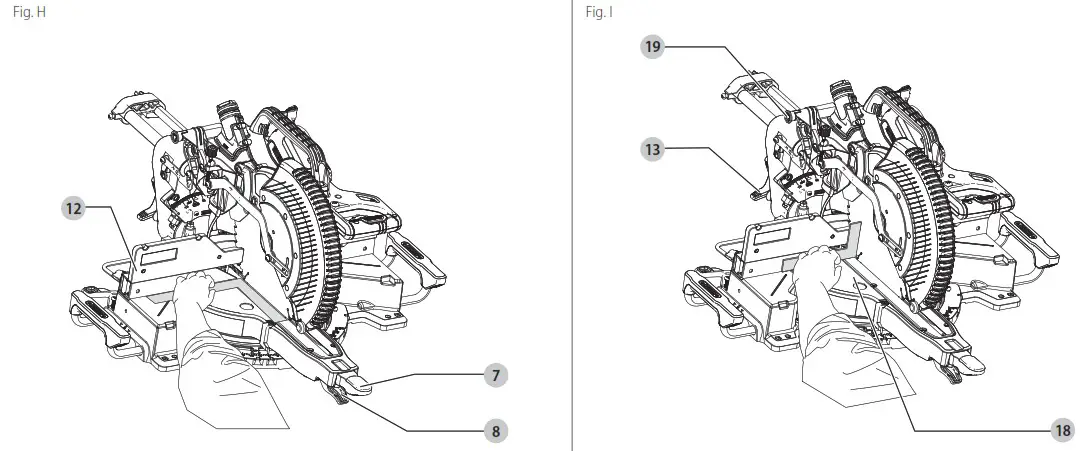 Fig. H

12

7

8

Fig. I

19

13

18