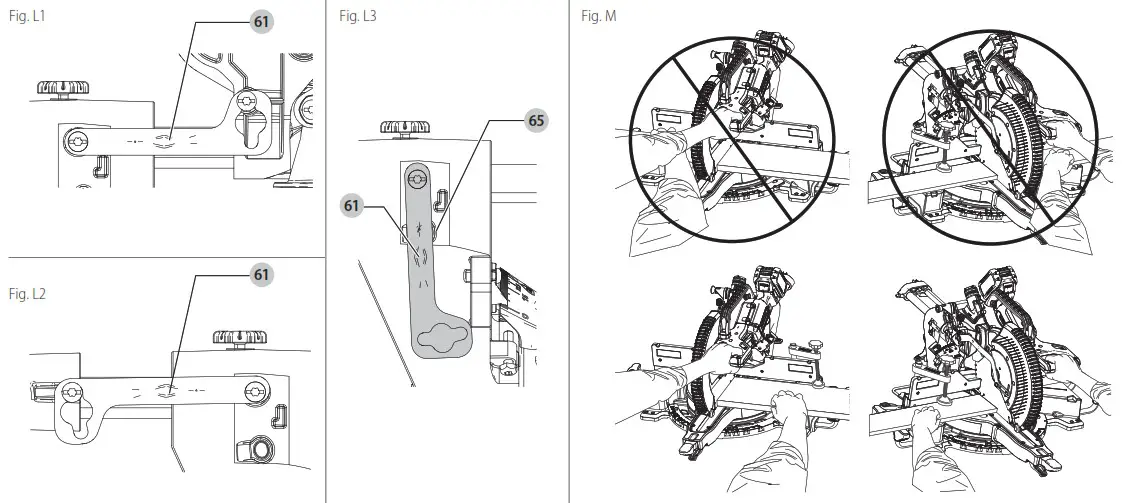 Fig. L1

61

Fig. L2

61

Fig. L3

65

61

Fig. M