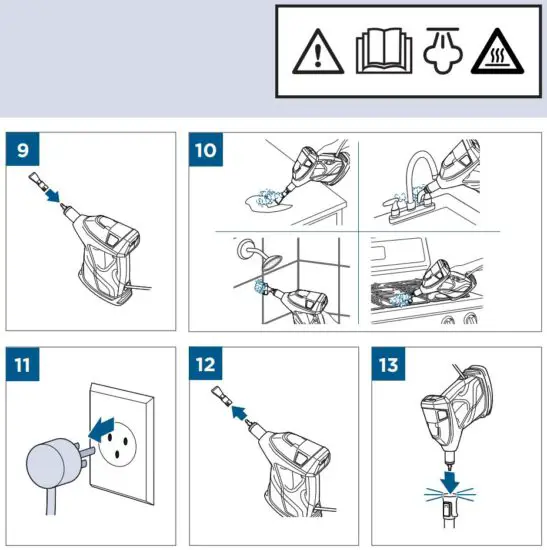 9

10

11

12

13