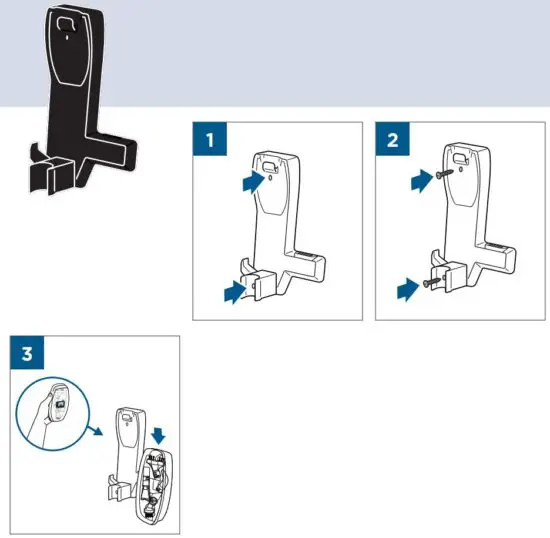 1

2

3