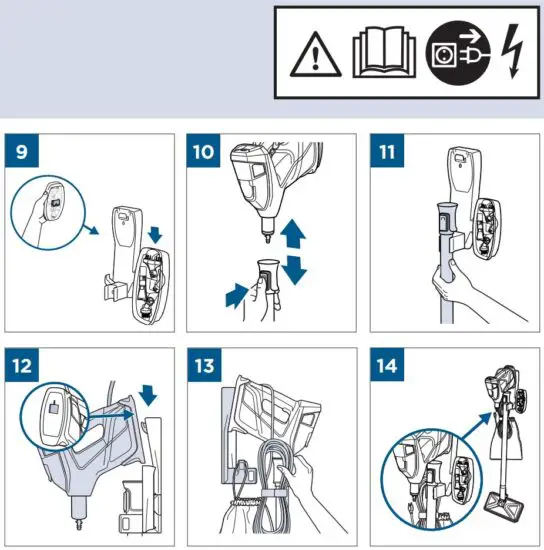 9

10

11

12

13

14