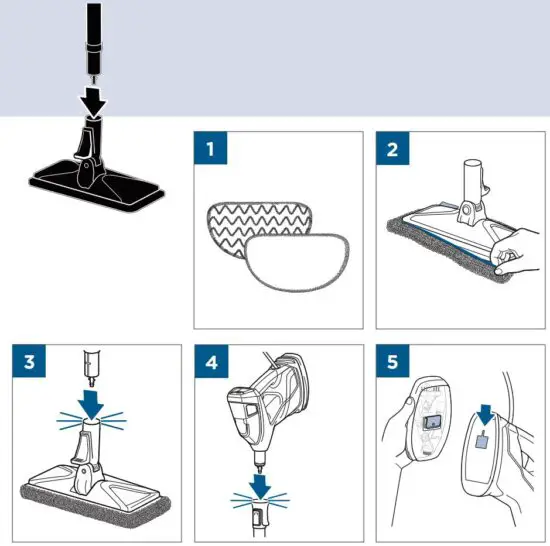 1

2

3

4

5