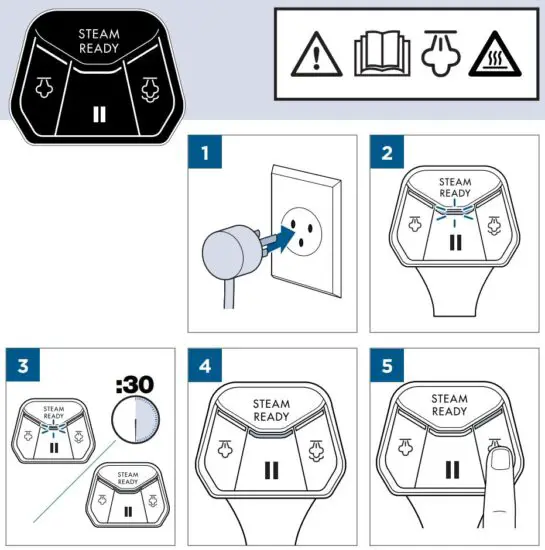 STEAM
READY

1

2

STEAM
READY

3

:30

STEAM
READY

STEAM
READY

4

STEAM
READY

5

STEAM
READY