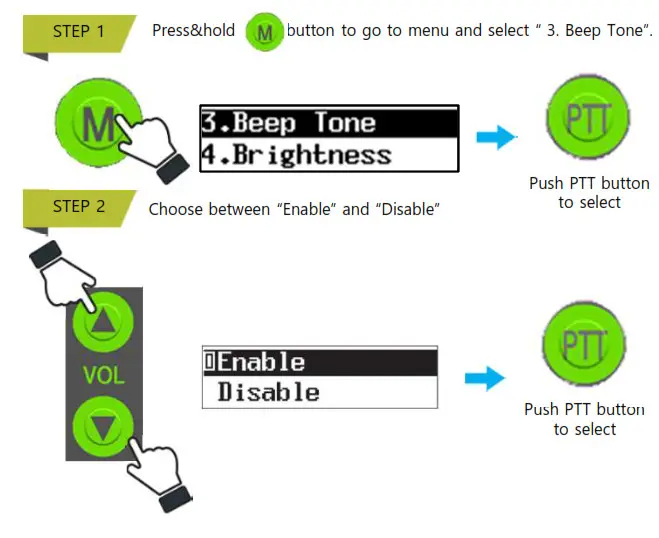 STEP 1

Press&hold M button to go to menu and select " 3. Beep Tone".

M

3.Beep Tone
4.Brightness

PTT

Push PTT button to select

STEP 2

Choose between "Enable" and "Disable"

VOL

Enable
Disable

PTT

Push PTT button to select