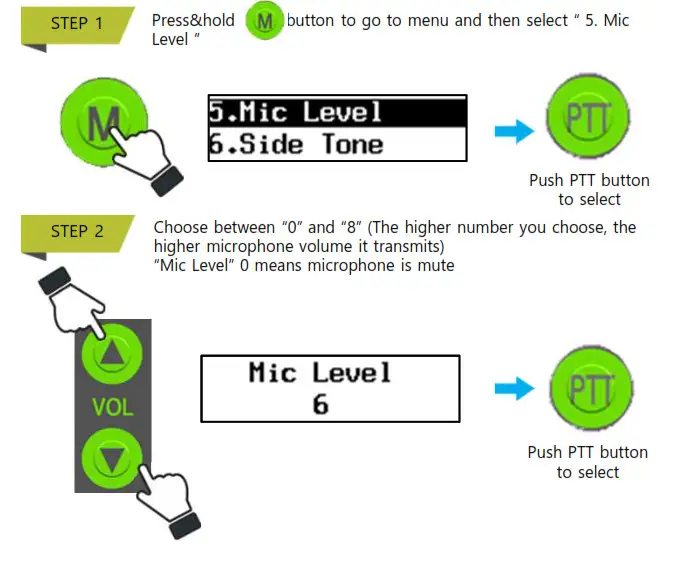 STEP 1

Press&hold M button to go to menu and then select " 5. Mic Level "

M

5.Mic Level
6.Side Tone

PTT

Push PTT button to select

STEP 2

Choose between "0" and "8" (The higher number you choose, the higher microphone volume it transmits)
"Mic Level" 0 means microphone is mute

VOL

Mic Level
6

PTT

Push PTT button to select