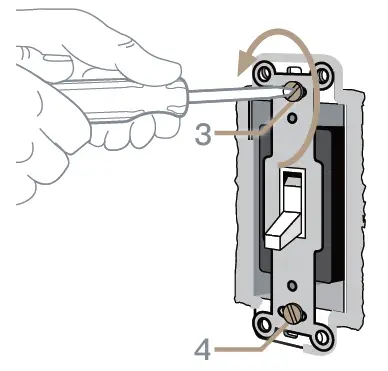 3

4