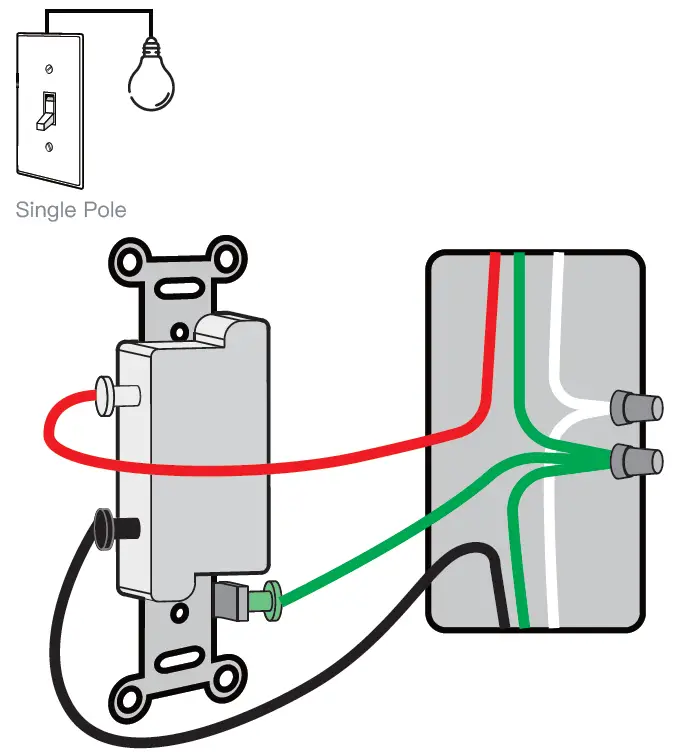 Single Pole