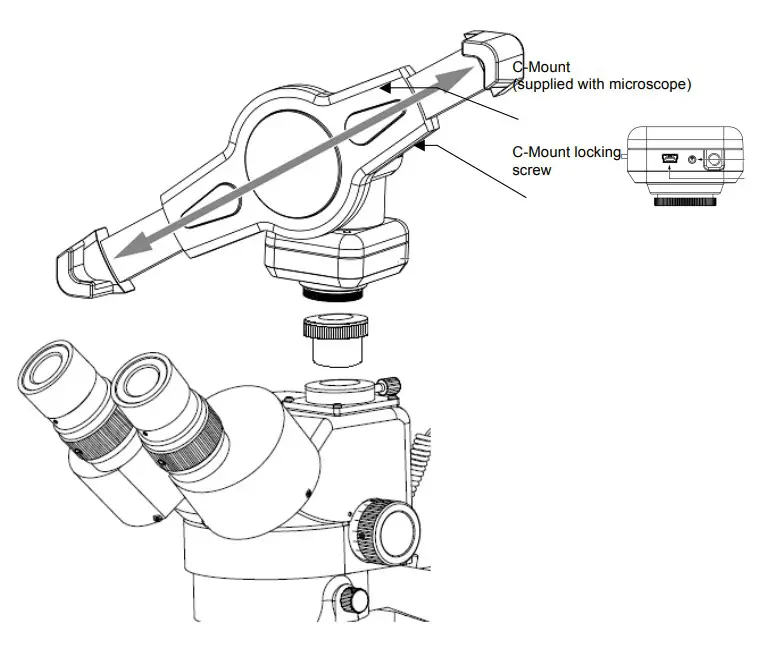 C-Mount
(supplied with microscope)

C-Mount locking screw