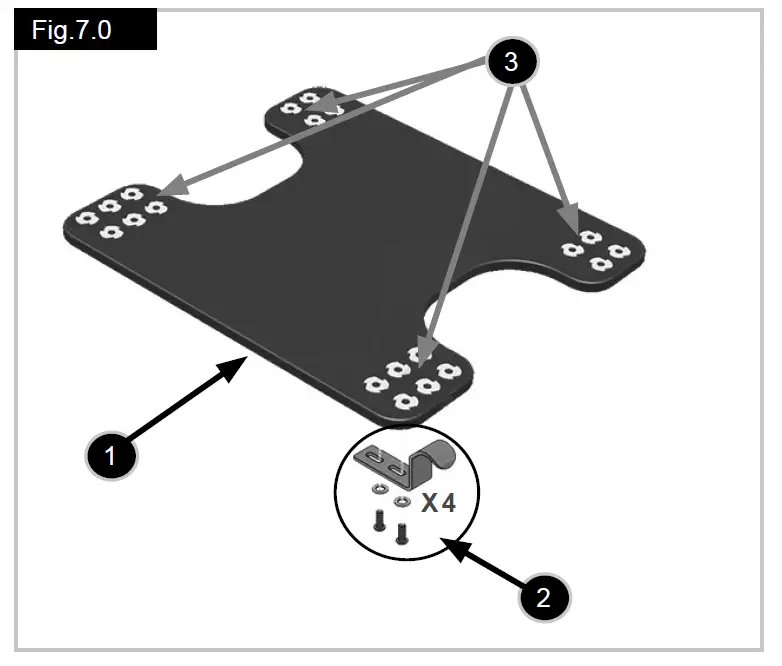 Fig.7.0

3

1

X 4

2