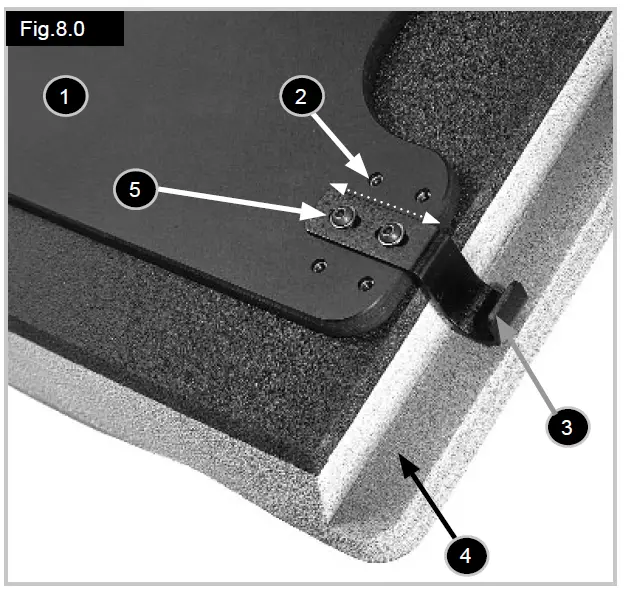 Fig.8.0

1

2

5

3

4