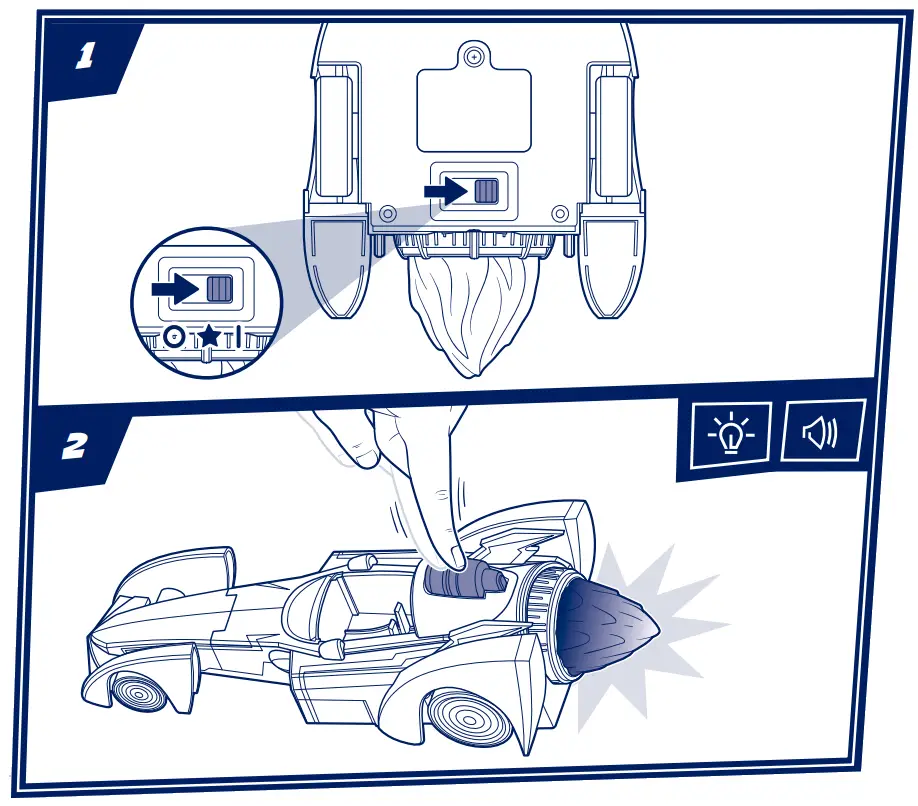 1

2