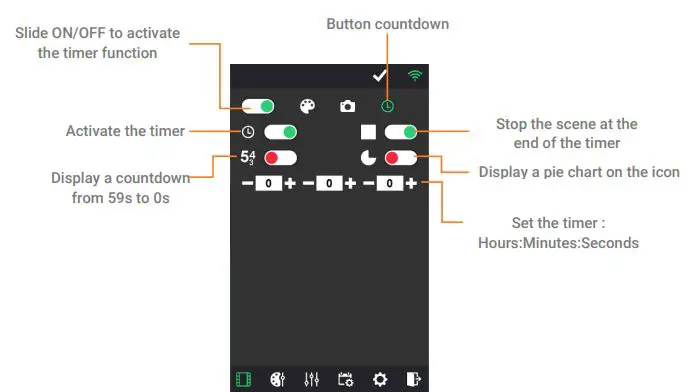 Slide ON/OFF to activate the timer function

Button countdown

Activate the timer

Stop the scene at the end of the timer

$5^4_3$

Display a countdown from 59s to 0s

Display a pie chart on the icon

− 0 + − 0 + − 0 +

Set the timer : Hours:Minutes:Seconds