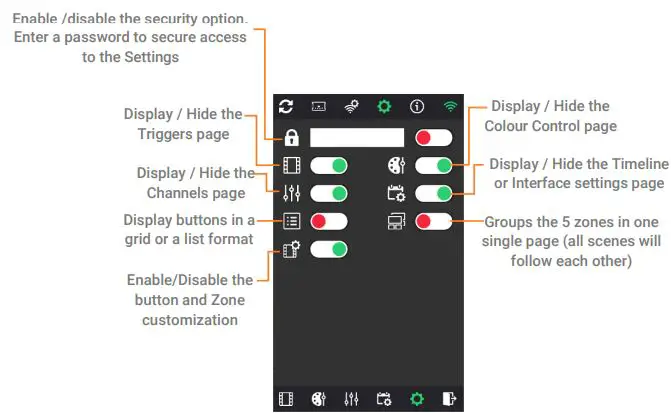 Enable /disable the security option. Enter a password to secure access to the Settings

Display / Hide the Triggers page

Display / Hide the Channels page

Display buttons in a grid or a list format

Enable/Disable the button and Zone customization

Display / Hide the Colour Control page

Display / Hide the Timeline or Interface settings page

Groups the 5 zones in one single page (all scenes will follow each other)