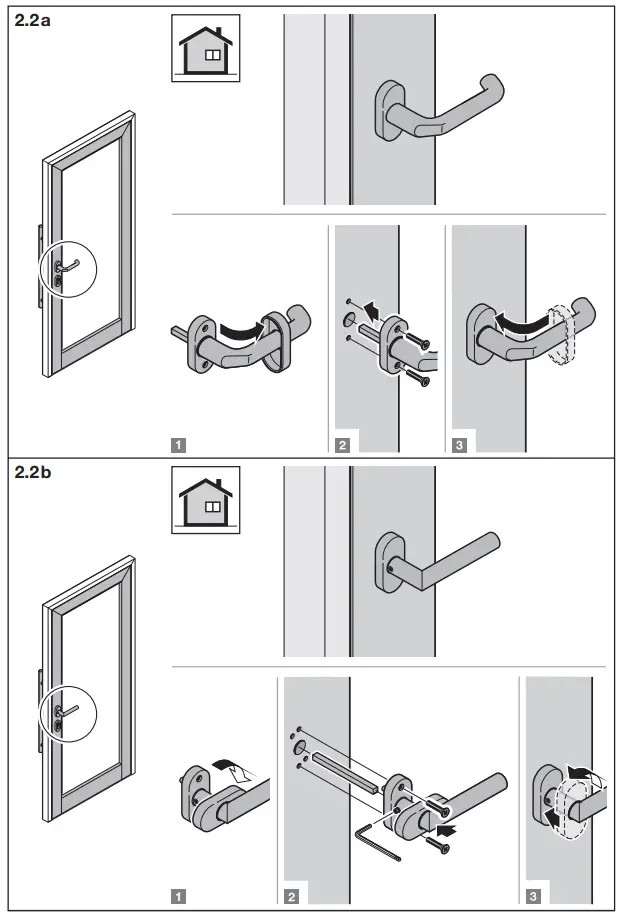 2.2a

1

2

3

2.2b

1

2

3