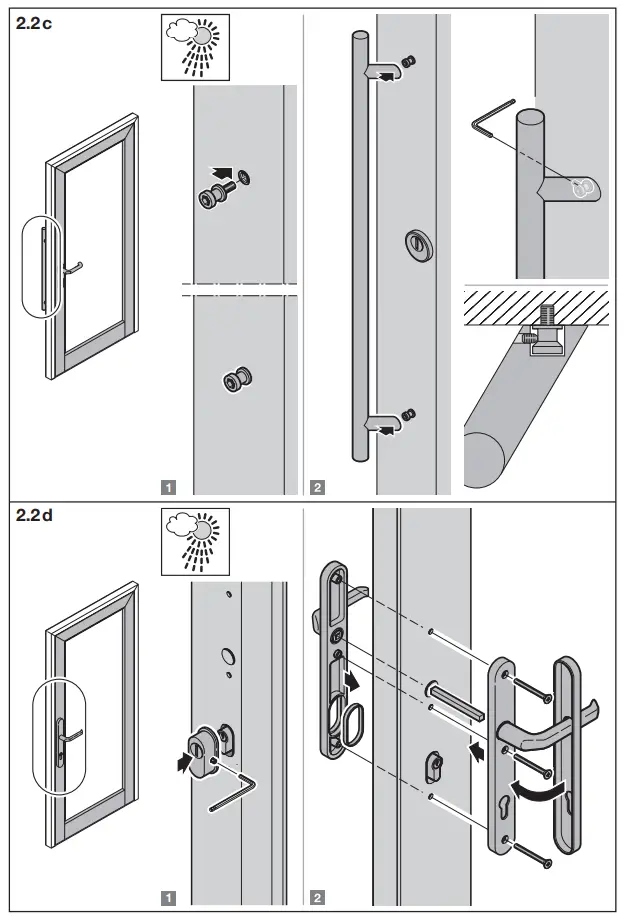 2.2c

1

2

2.2d

1

2