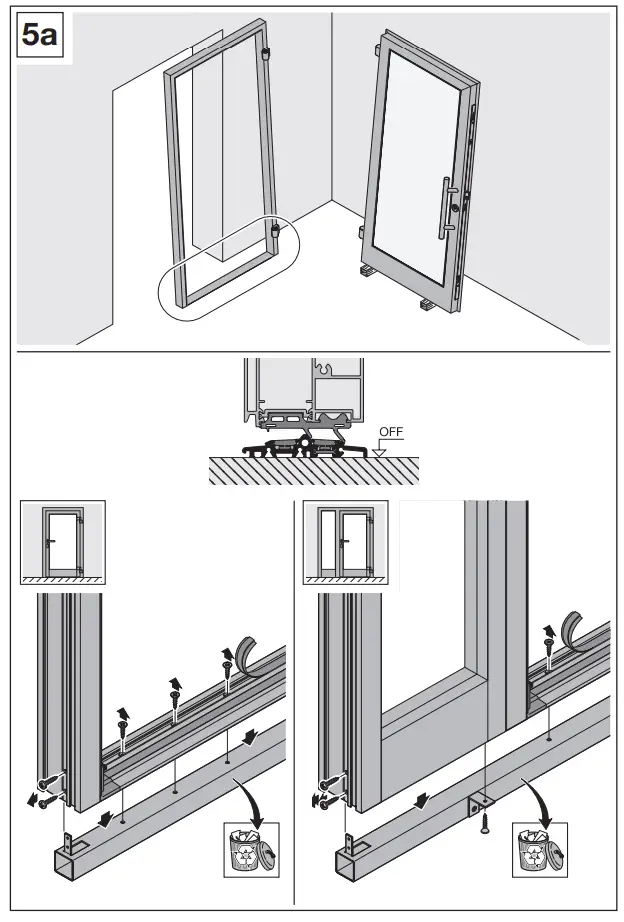 5a

OFF