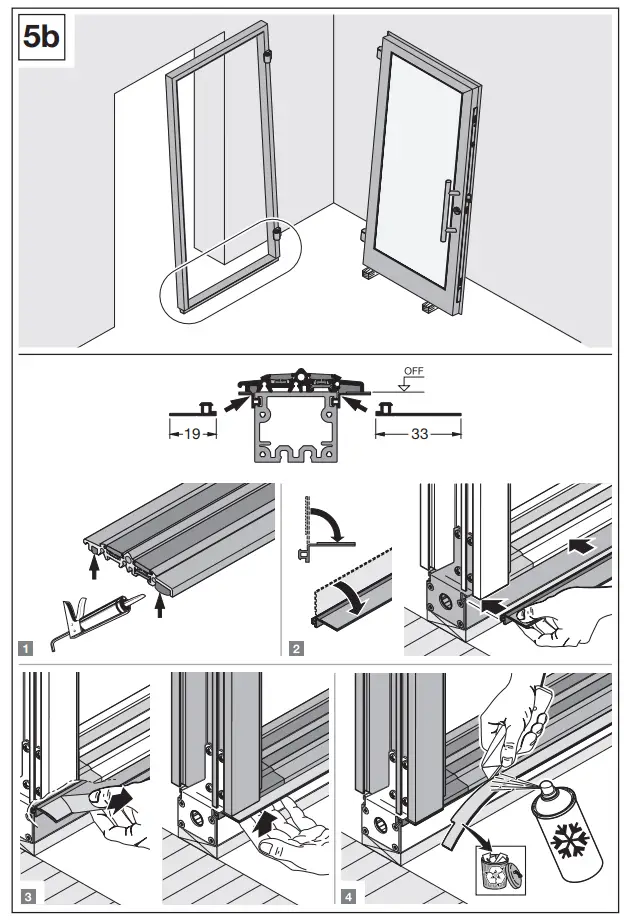 5b

OFF

19

33

1

2

3

4