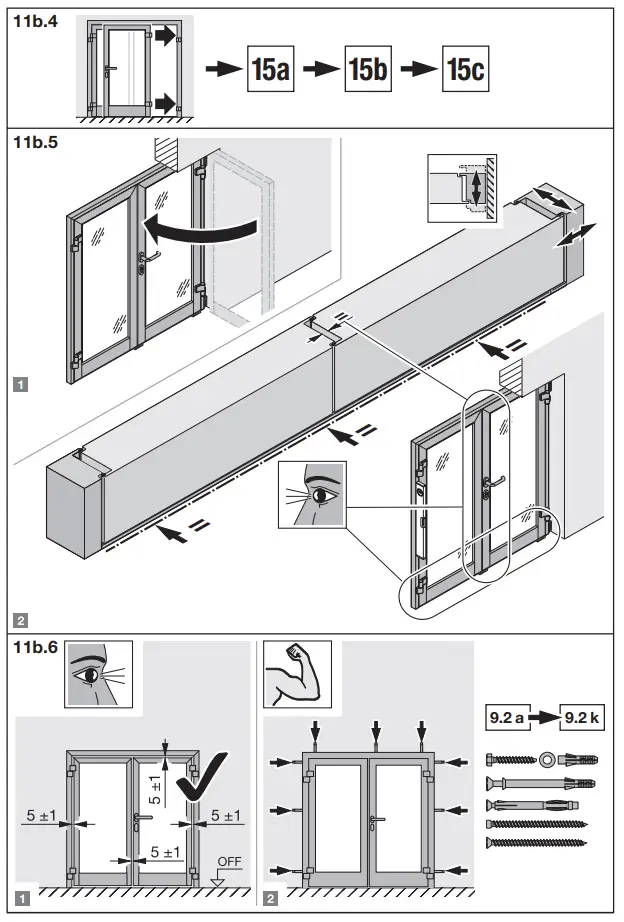 11b.4

15a

15b

15c

11b.5

1

2

11b.6

5 ±1

5 ±1

5 ±1

5 ±1

OFF

1

2

9.2 a

9.2 k