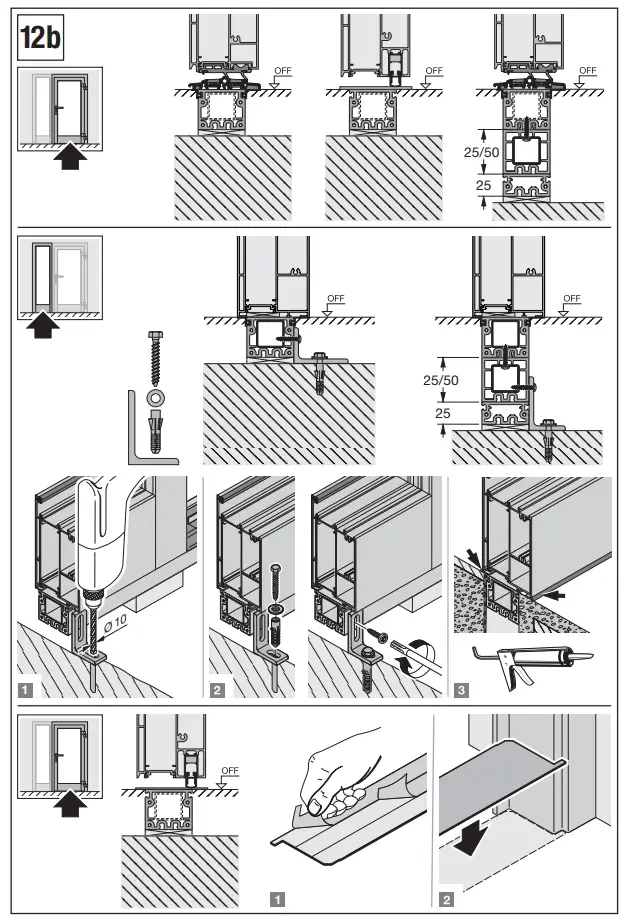 12b

OFF

OFF

OFF

25/50

25

OFF

OFF

25/50

25

Ø 10

1

2

3

OFF

1

2