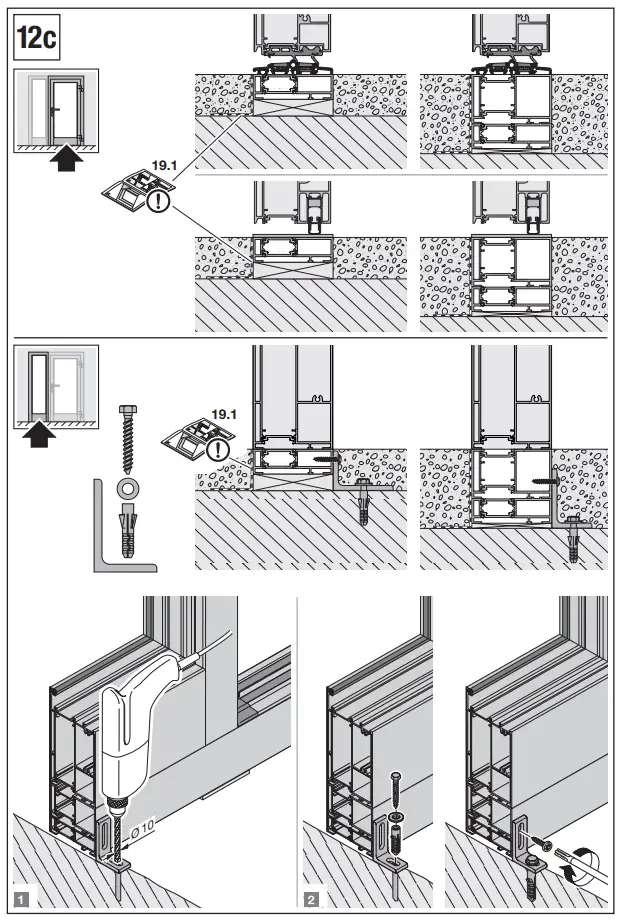 12c

19.1

19.1

Ø 10

1

2