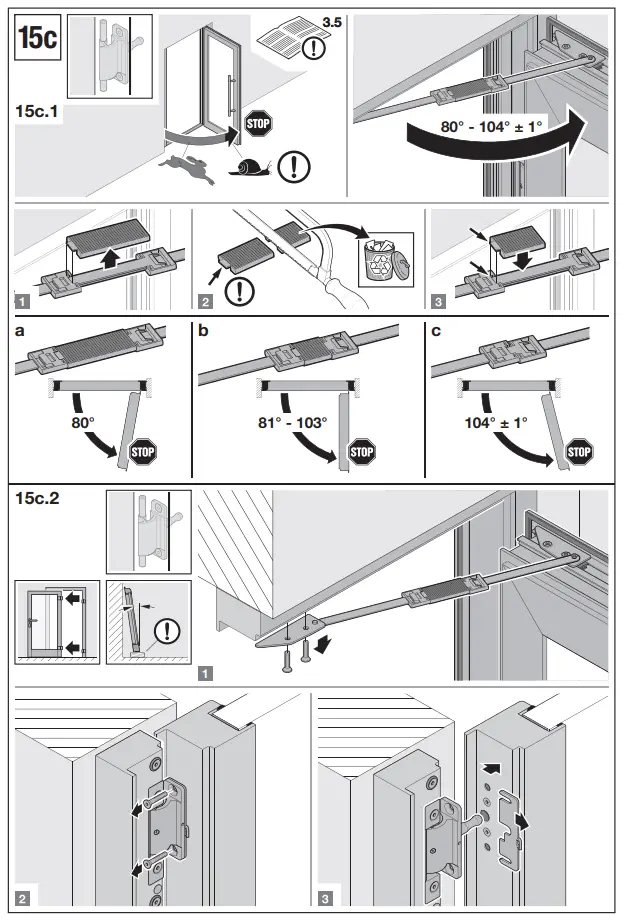 15c

3.5

15c.1

STOP

80° - 104° ± 1°

1

2

3

a

80°

STOP

b

81° - 103°

STOP

c

104° ± 1°

STOP

15c.2

1

2

3