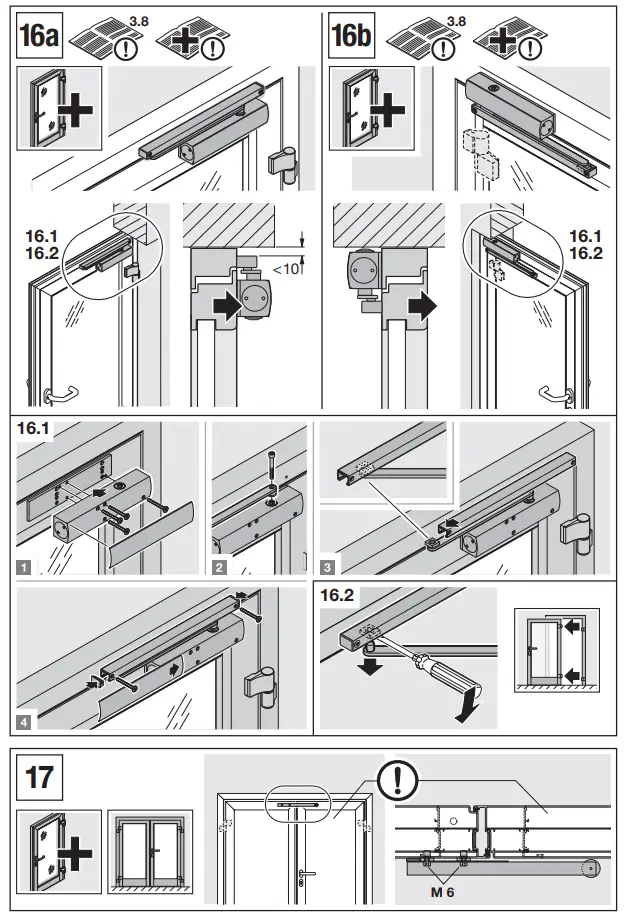 16a

3.8

16.1
16.2

<10

16b

3.8

16.1
16.2

16.1

1

2

3

4

16.2

17

M 6