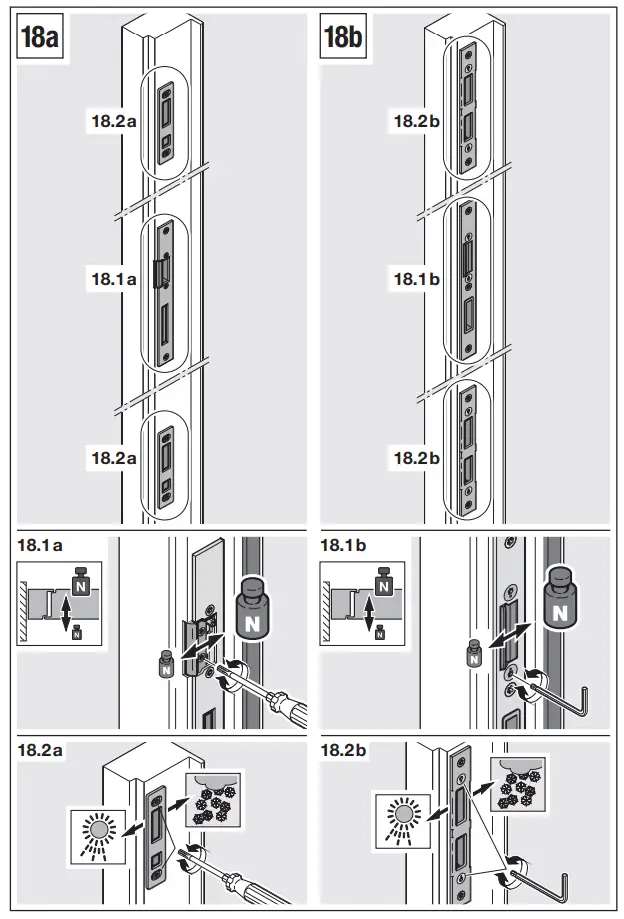 18a

18.2a

18.1a

18.2a

18b

18.2b

18.1b

18.2b

18.1a

N

N

N

18.1b

N

N

N

18.2a

18.2b