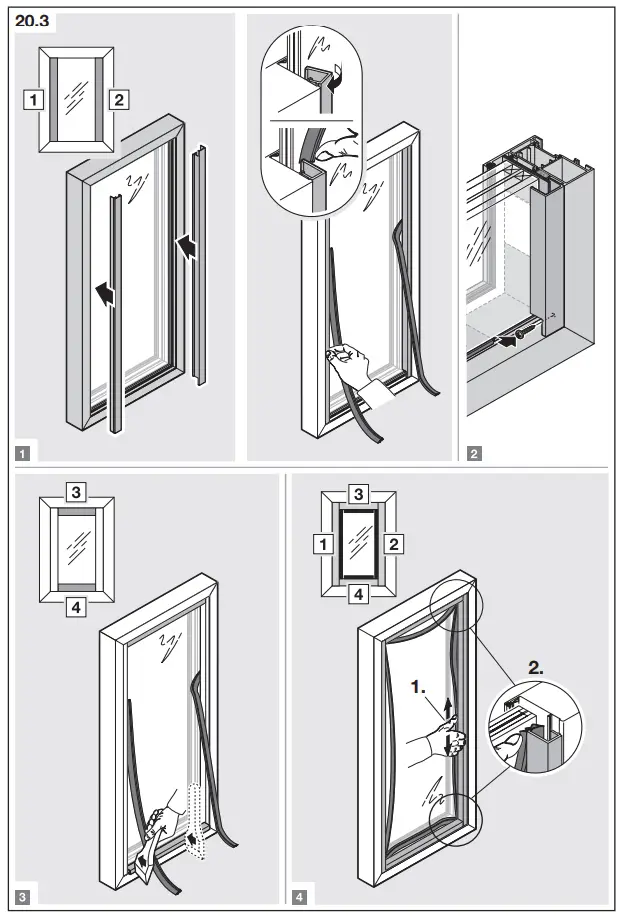 20.3

1
2

1

2

3
4

3

3
1
2
4

1.
2.

4