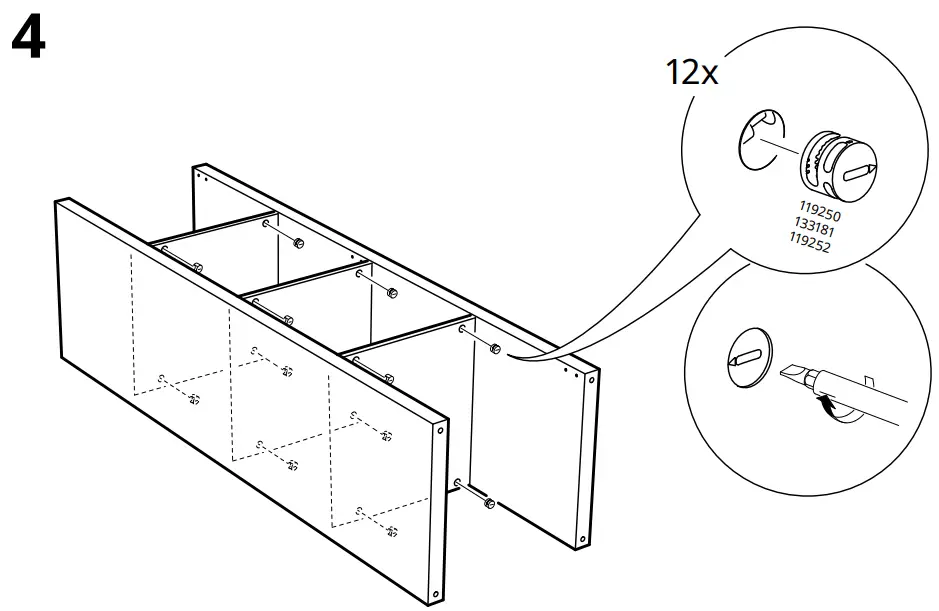 4

12x

119250
133181
119252