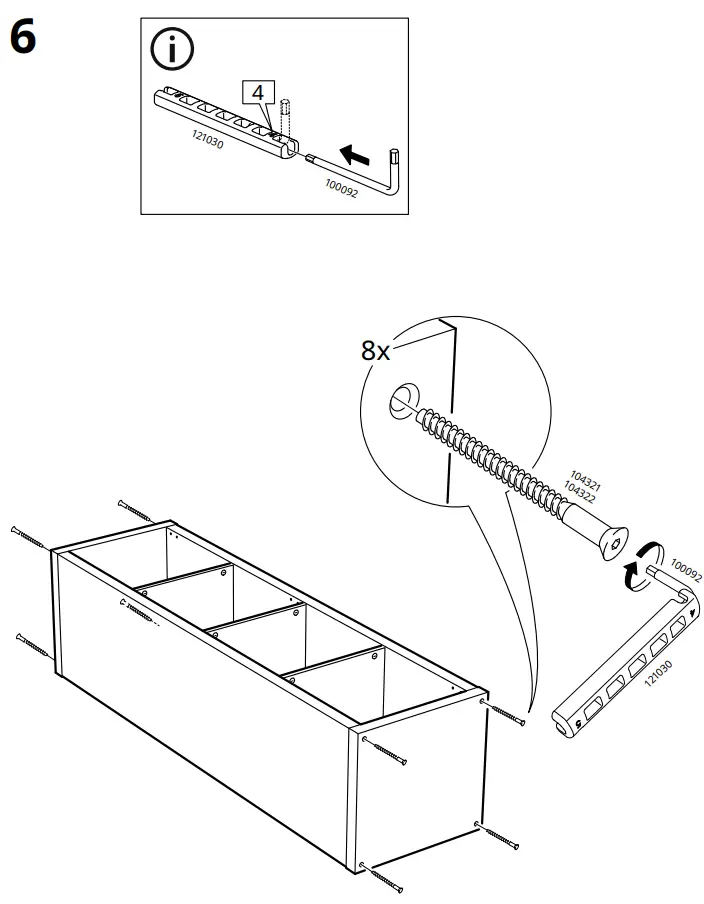 6

i

4

121030

100092

8x

104321
104322

100092

121030