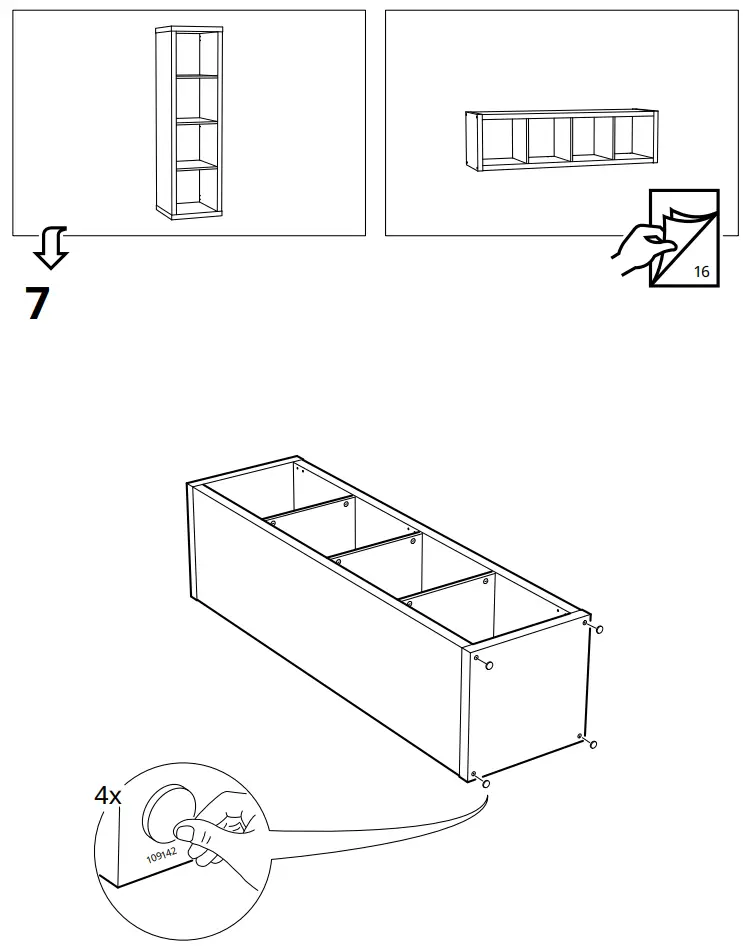 16

7

4x

109142