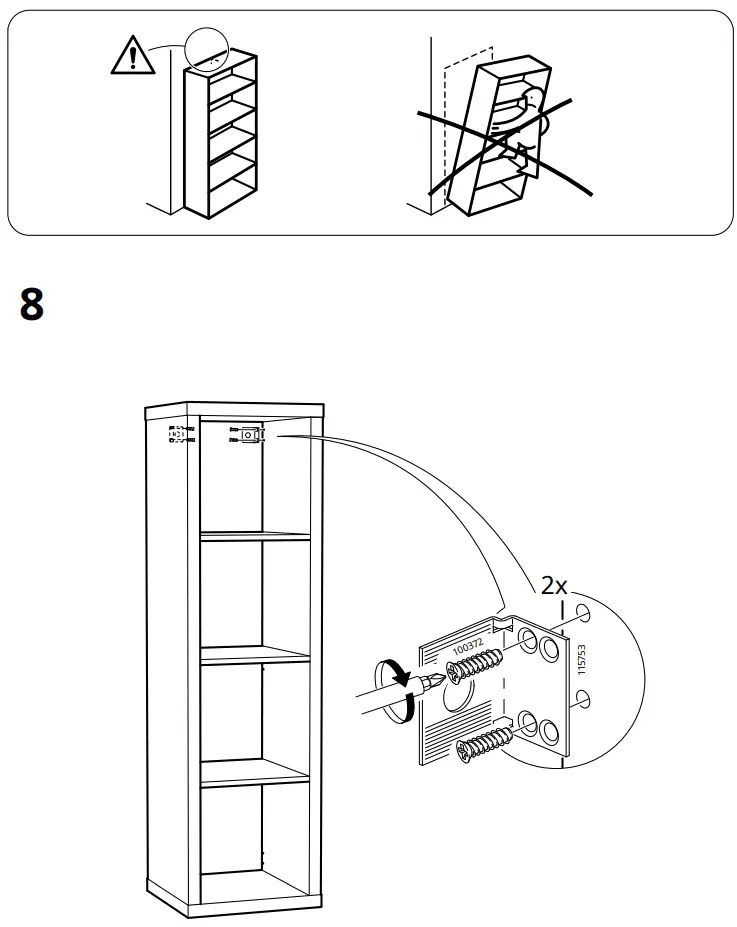 8

2x

100372

115753