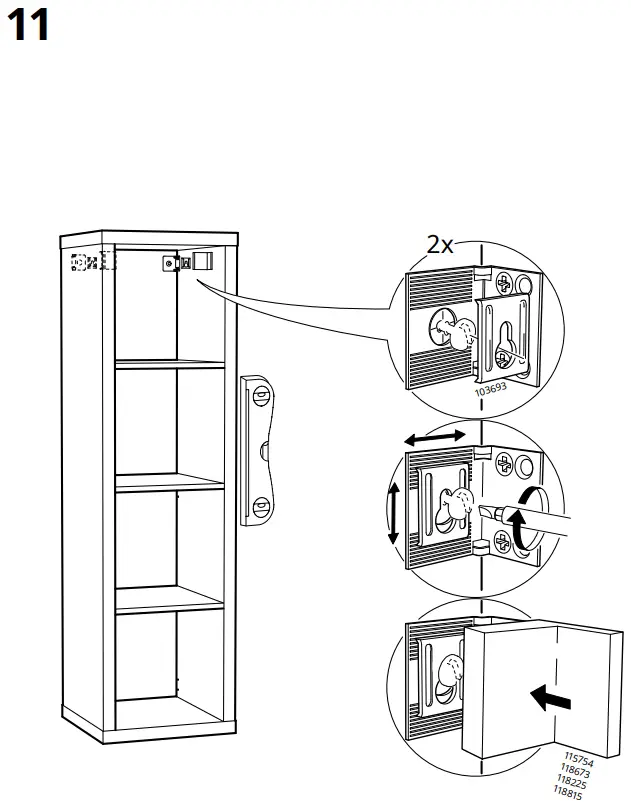 11

2x

103693

115754
118673
118225
118815