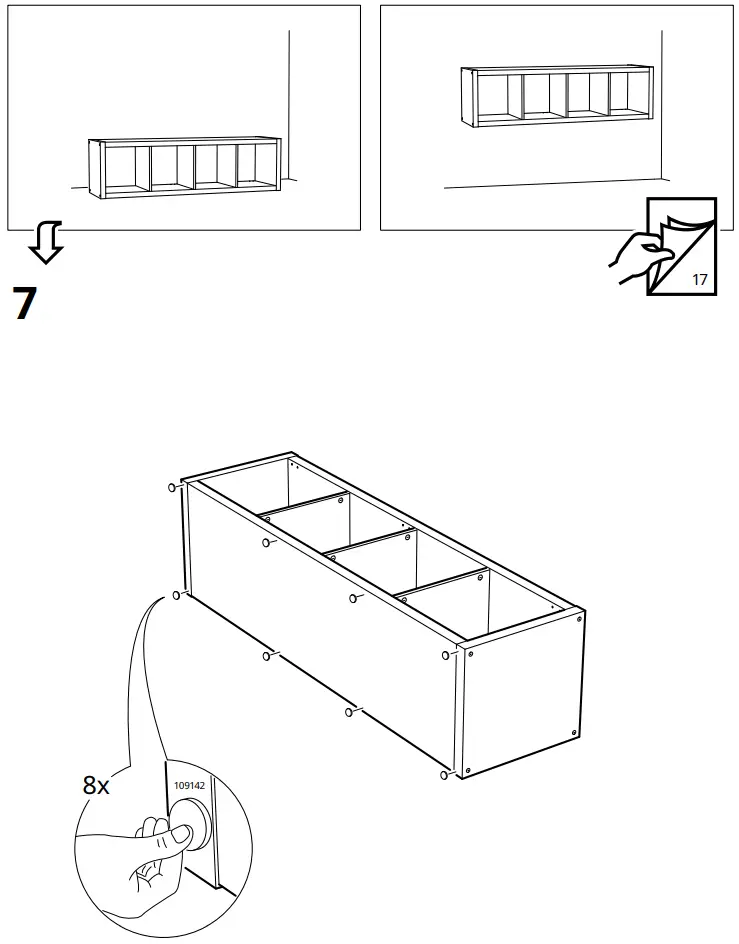 17

7

8x

109142