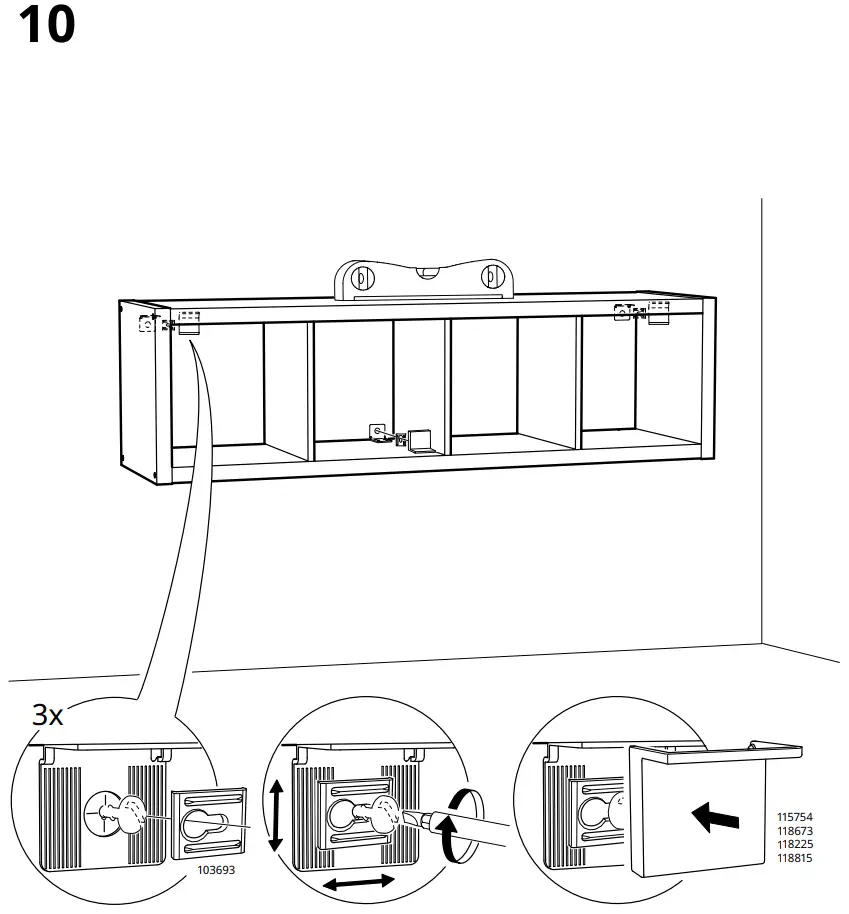 10

3x

103693

115754
118673
118225
118815