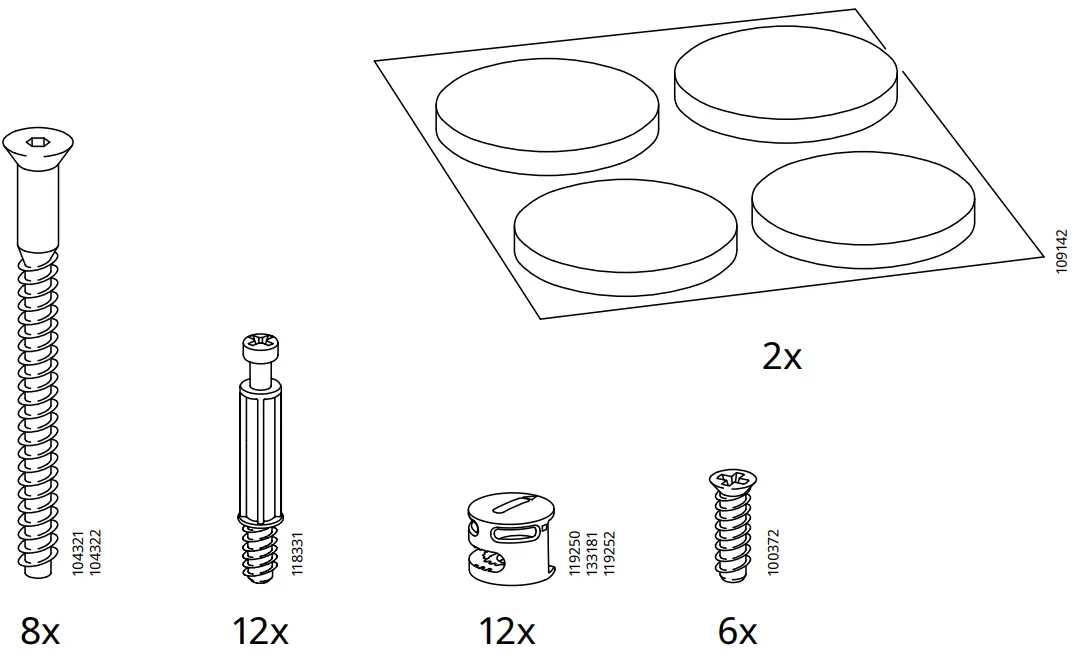 109142

2x

104321
104322

8x

118331

12x

119250
133181
119252

12x

100372

6x