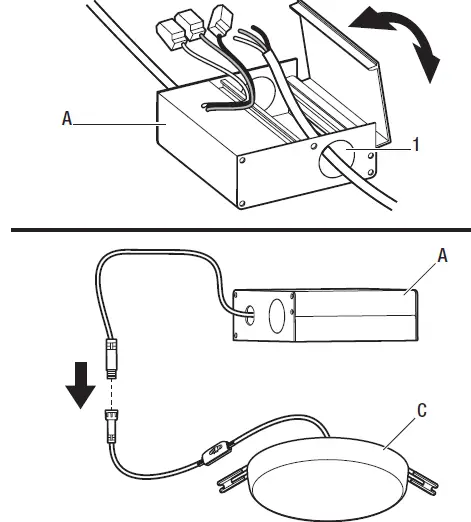 A

1

A

C