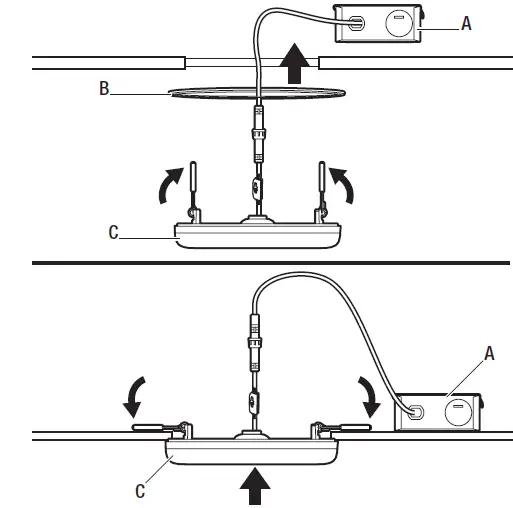 A
B
C
A
C