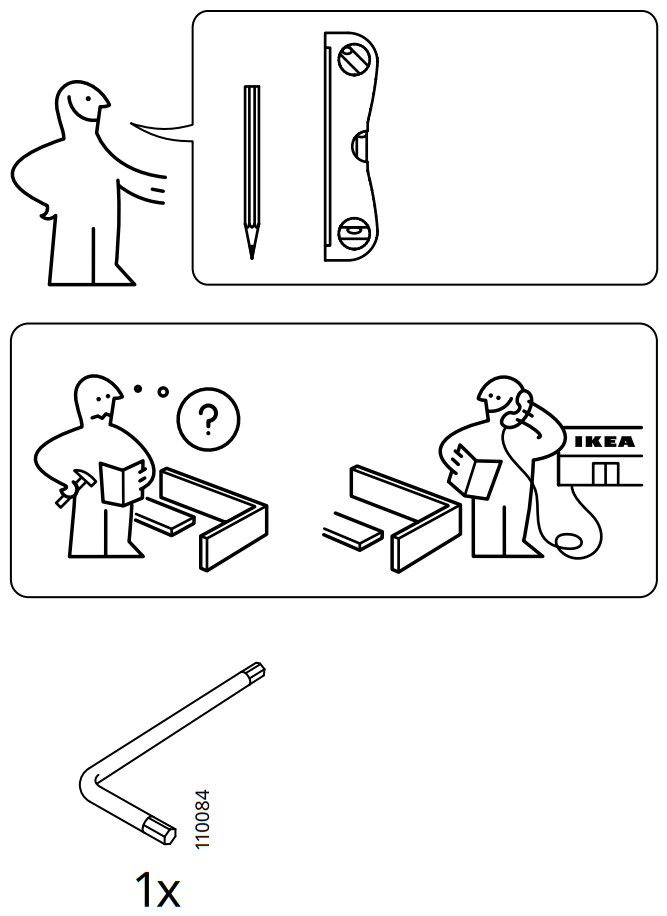 ?

IKEA

110084

1x