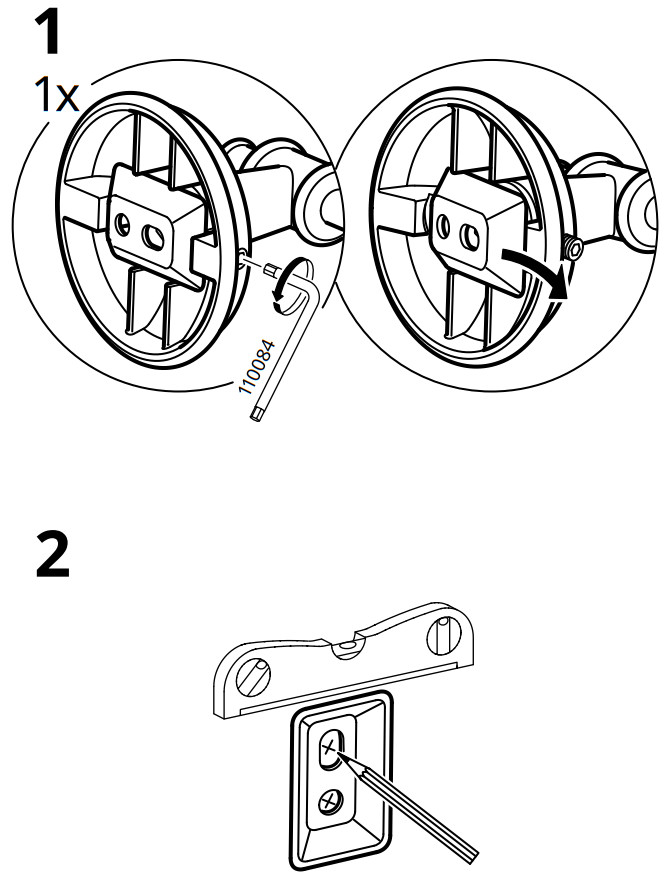 1
1x
110084
2