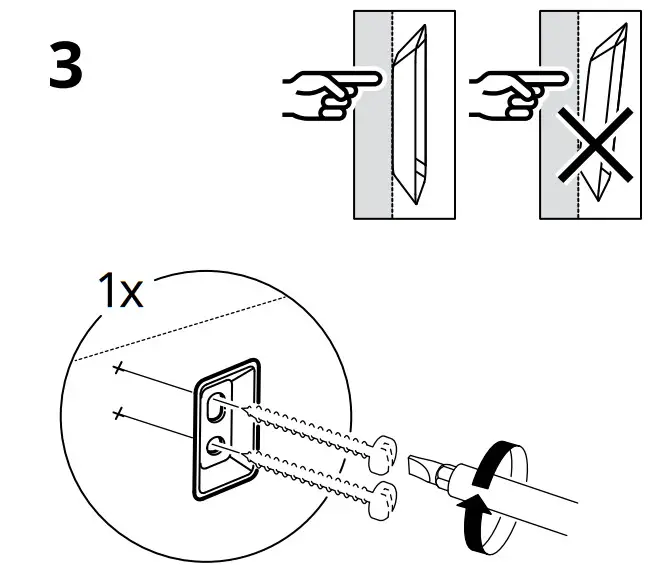 3

1x