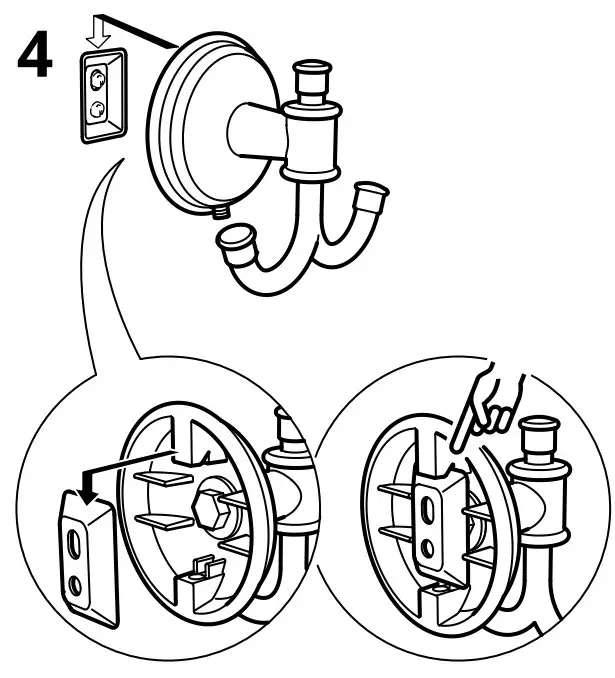 4