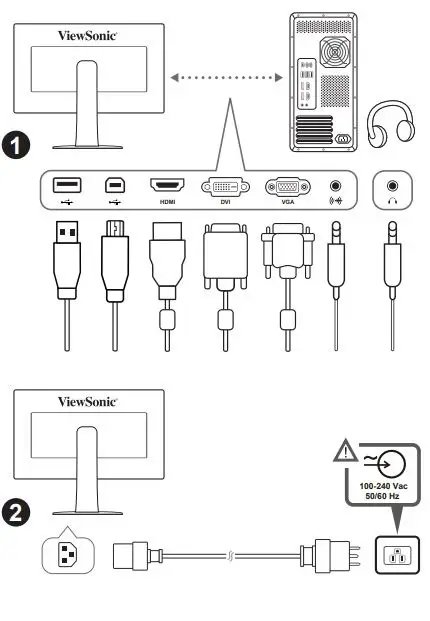 ViewSonic

1

HDMI

DVI

VGA

ViewSonic

2

100-240 Vac
50/60 Hz