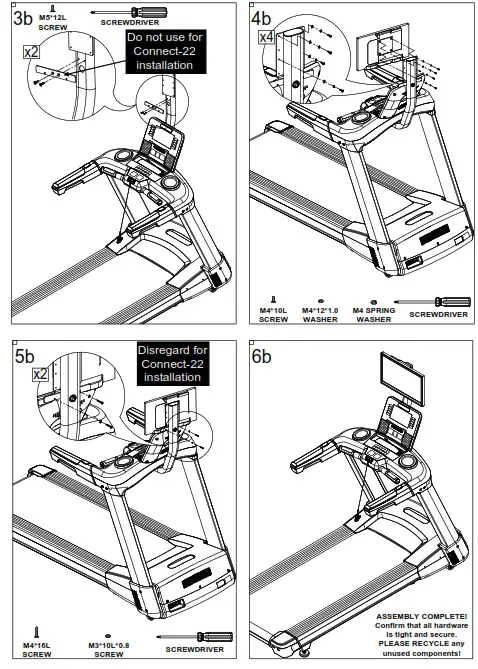 3b
M5*12L SCREW
SCREWDRIVER
x2
Do not use for Connect-22 installation

4b
x4
M4*10L SCREW
M4*12*1.0 WASHER
M4 SPRING WASHER
SCREWDRIVER

5b
x2
Disregard for Connect-22 installation
M4*16L SCREW
M3*10L*0.8 SCREW
SCREWDRIVER

6b
ASSEMBLY COMPLETE! Confirm that all hardware is tight and secure. PLEASE RECYCLE any unused components!